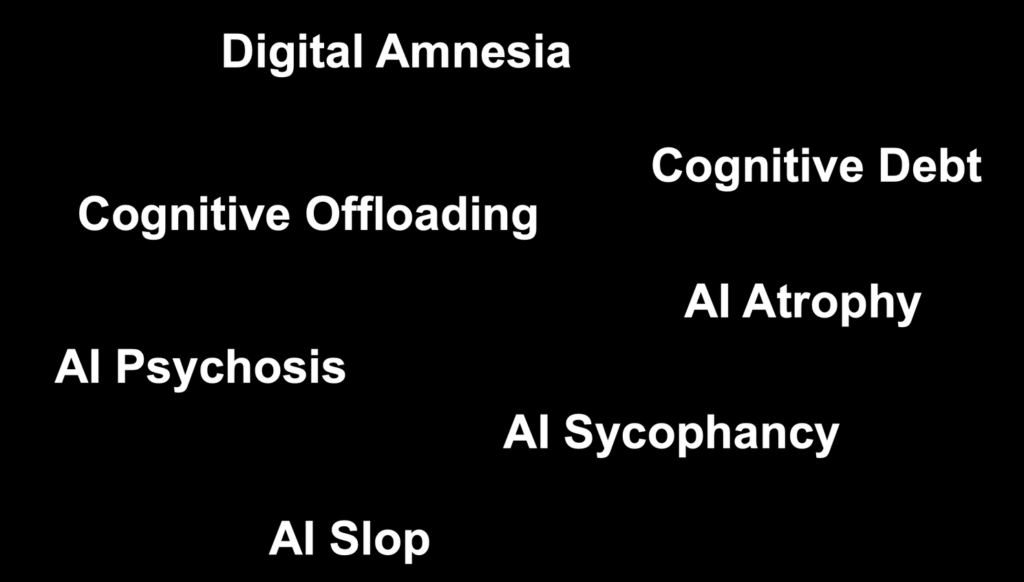 Digital Amnesia

Cognitive Debt

Cognitive Offloading

AI Atrophy

AI Psychosis

AI Sycophancy

AI Slop